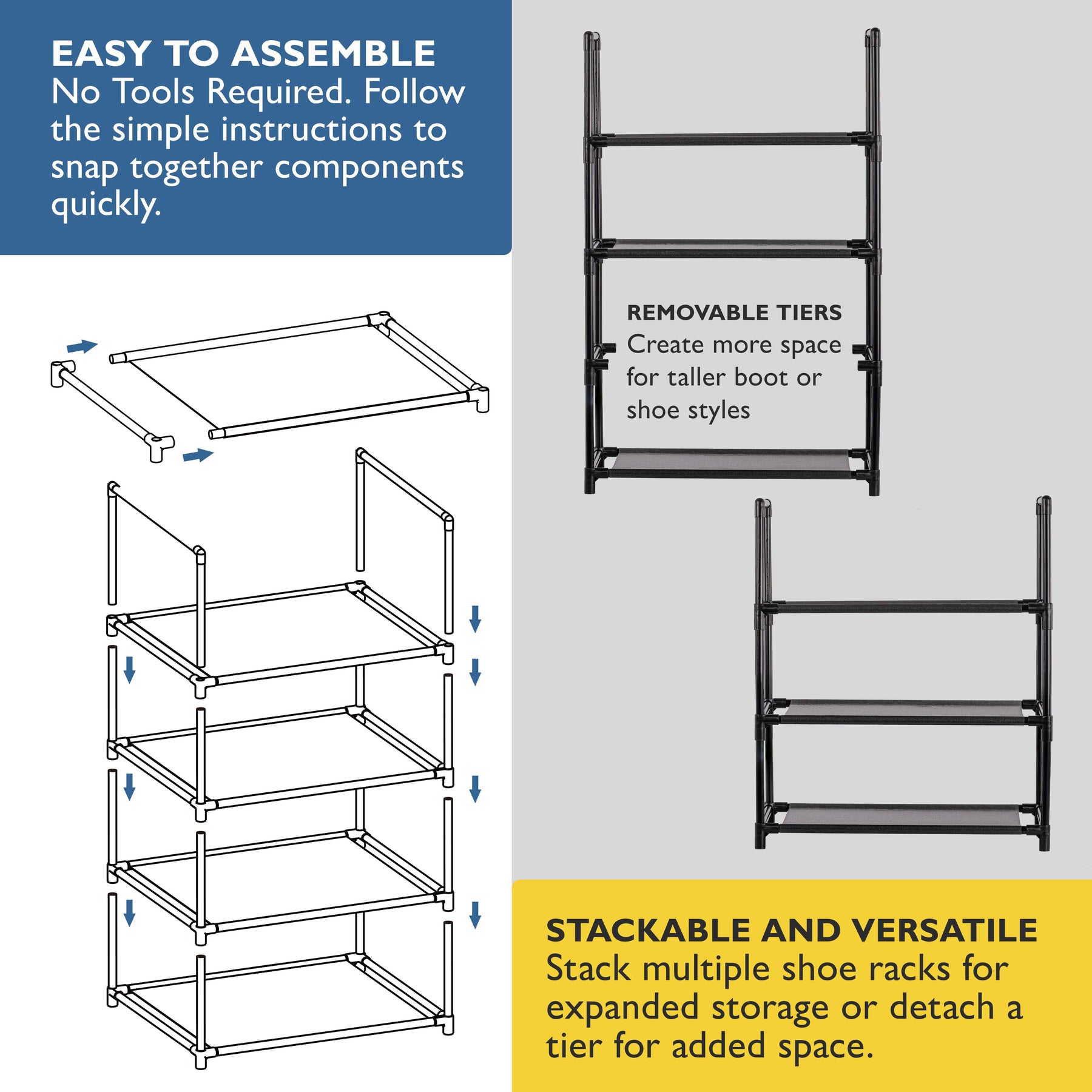 EASY TO ASSEMBLE
No Tools Required. Follow the simple instructions to snap together components quickly.

REMOVABLE TIERS
Create more space for taller boot or shoe styles

STACKABLE AND VERSATILE
Stack multiple shoe racks for expanded storage or detach a tier for added space.