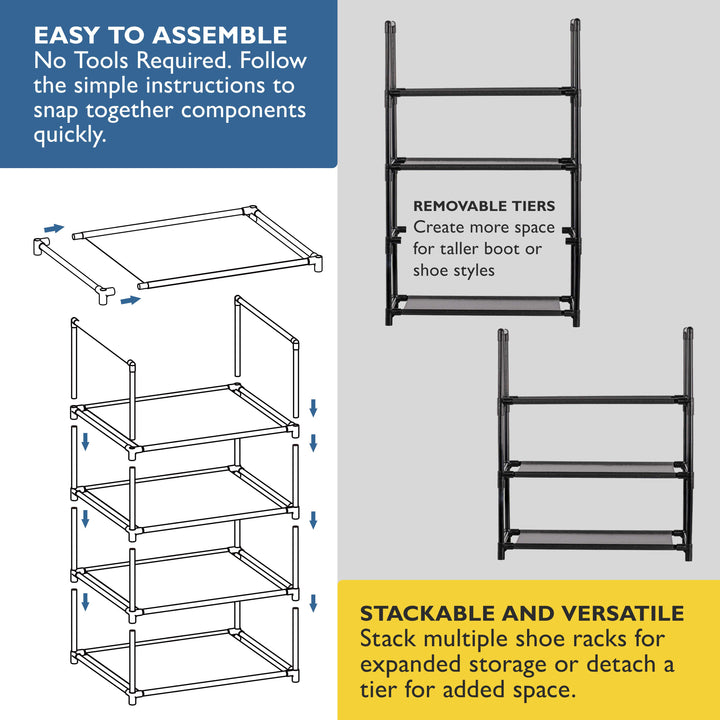 EASY TO ASSEMBLE
No Tools Required. Follow the simple instructions to snap together components quickly.

REMOVABLE TIERS
Create more space for taller boot or shoe styles

STACKABLE AND VERSATILE
Stack multiple shoe racks for expanded storage or detach a tier for added space.