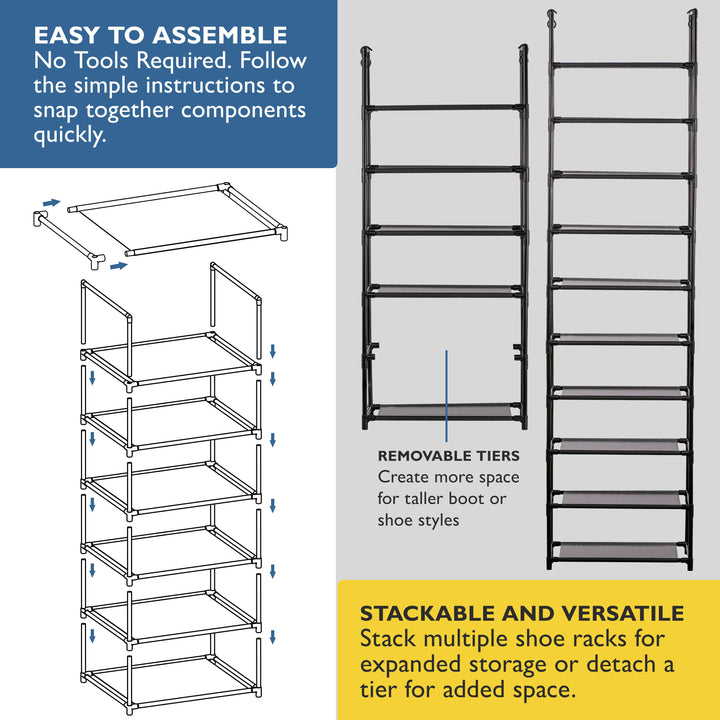 EASY TO ASSEMBLE
No Tools Required. Follow the simple instructions to snap together components quickly.

REMOVABLE TIERS
Create more space for taller boot or shoe styles

STACKABLE AND VERSATILE
Stack multiple shoe racks for expanded storage or detach a tier for added space.