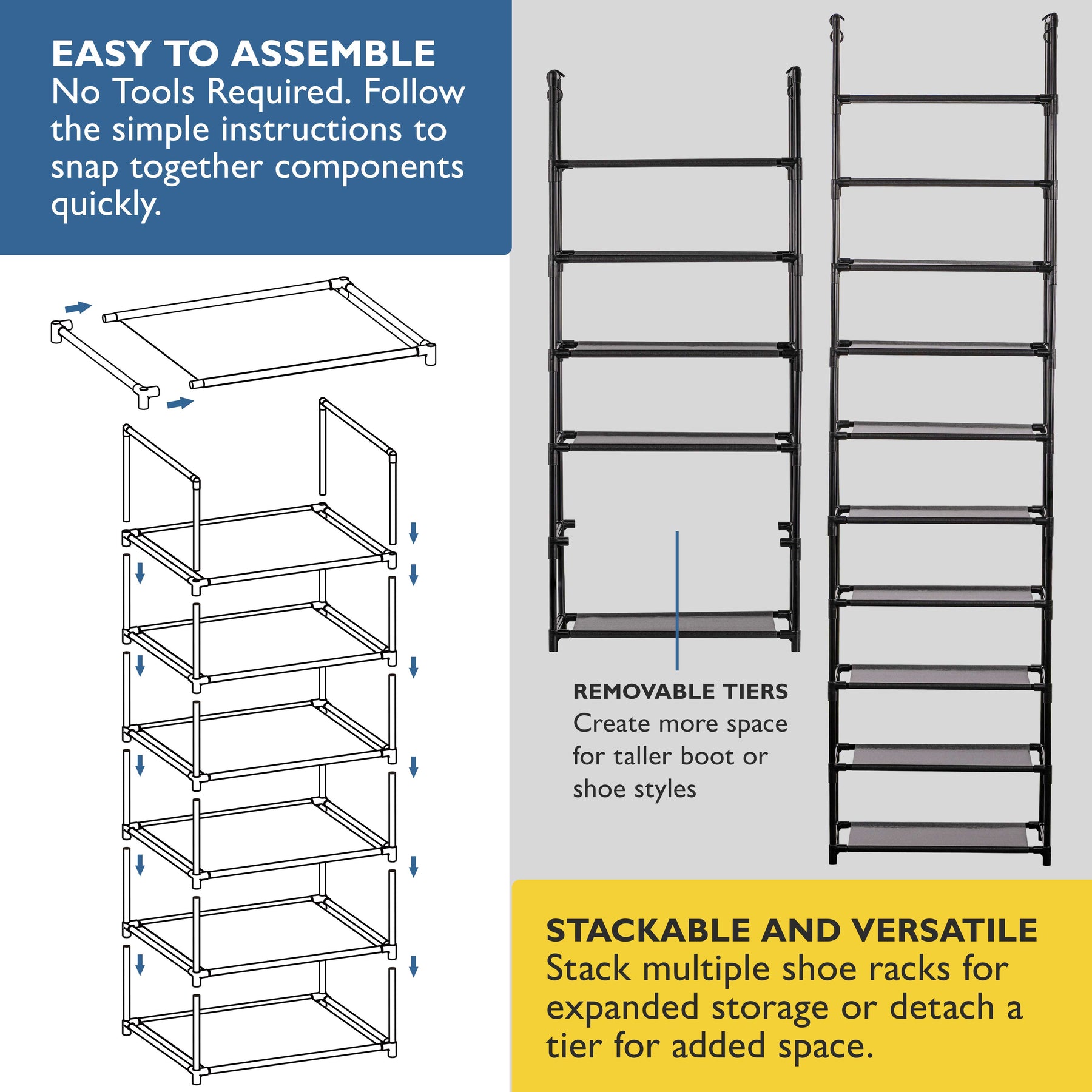 EASY TO ASSEMBLE
No Tools Required. Follow the simple instructions to snap together components quickly.

REMOVABLE TIERS
Create more space for taller boot or shoe styles

STACKABLE AND VERSATILE
Stack multiple shoe racks for expanded storage or detach a tier for added space.